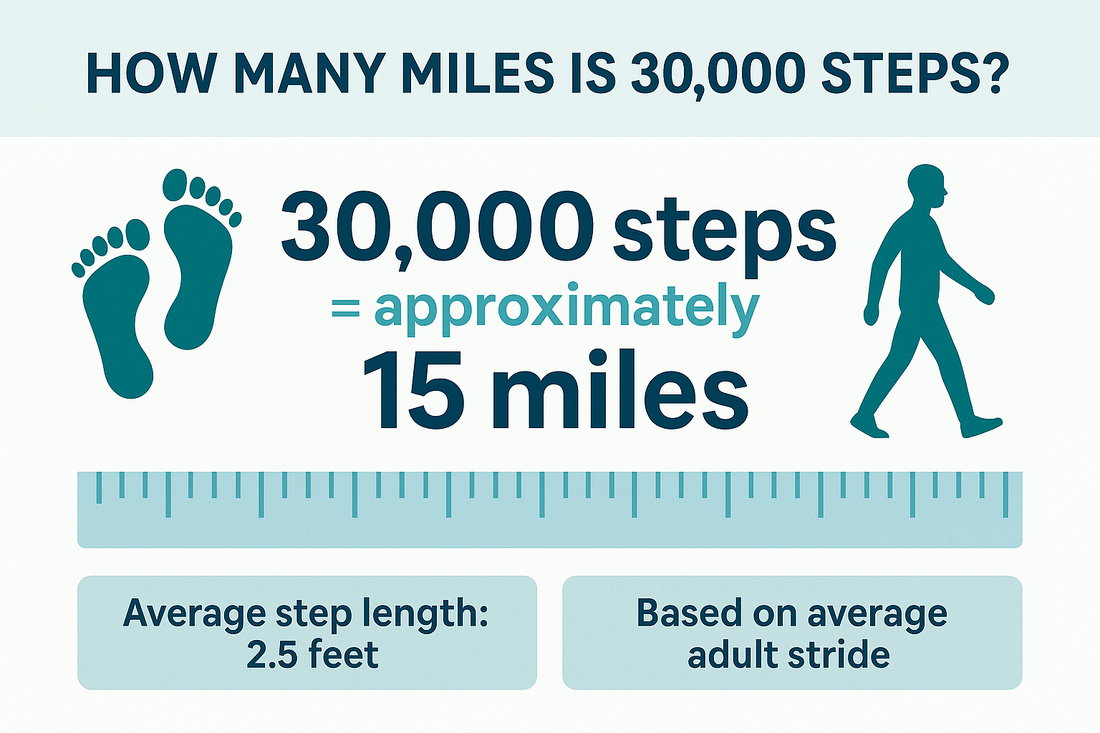 HOW MANY MILES IS 30,000 STEPS?

30,000 steps
= approximately
15 miles

Average step length: 2.5 feet

Based on average adult stride