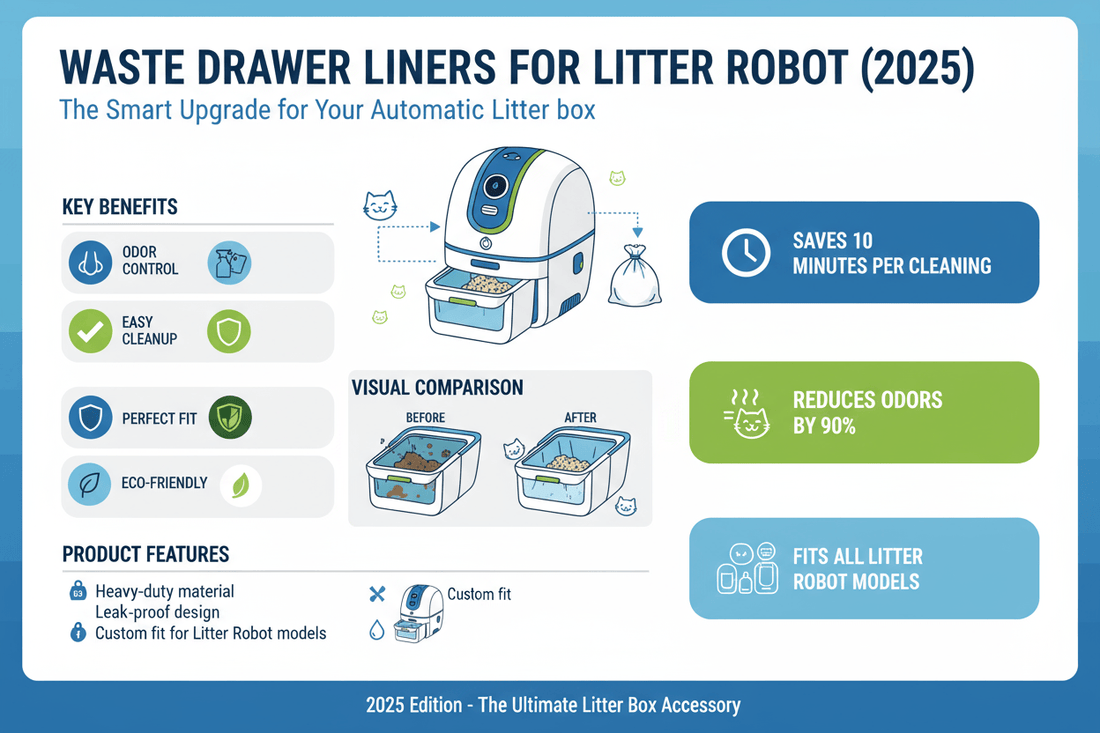 WASTE DRAWER LINERS FOR LITTER ROBOT (2025)
The Smart Upgrade for Your Automatic Litter box

KEY BENEFITS

ODOR CONTROL

EASY CLEANUP

PERFECT FIT

ECO-FRIENDLY

VISUAL COMPARISON
BEFORE
AFTER

SAVES 10 MINUTES PER CLEANING

REDUCES ODORS BY 90%

FITS ALL LITTER ROBOT MODELS

PRODUCT FEATURES
Heavy-duty material
Leak-proof design
Custom fit for Litter Robot models

Custom fit

2025 Edition - The Ultimate Litter Box Accessory