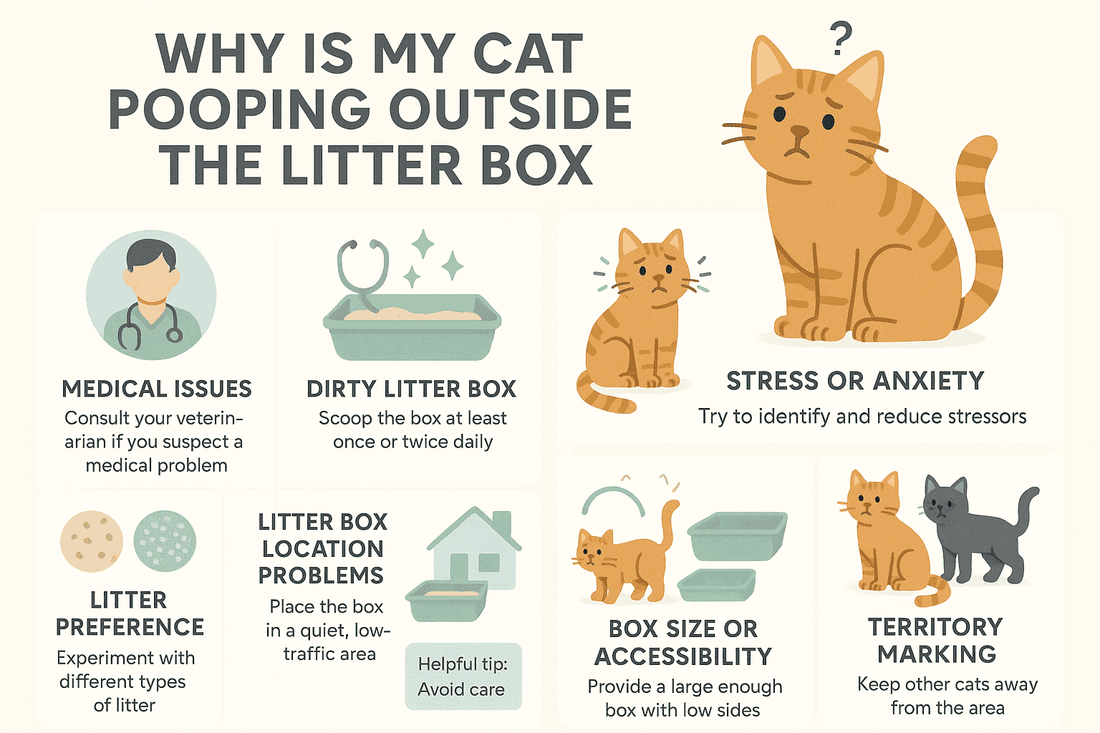 WHY IS MY CAT POOPING OUTSIDE THE LITTER BOX

?

MEDICAL ISSUES
Consult your veterinarian if you suspect a medical problem

DIRTY LITTER BOX
Scoop the box at least once or twice daily

STRESS OR ANXIETY
Try to identify and reduce stressors

LITTER PREFERENCE
Experiment with different types of litter

LITTER BOX LOCATION PROBLEMS
Place the box in a quiet, low-traffic area

Helpful tip: Avoid care

BOX SIZE OR ACCESSIBILITY
Provide a large enough box with low sides

TERRITORY MARKING
Keep other cats away from the area